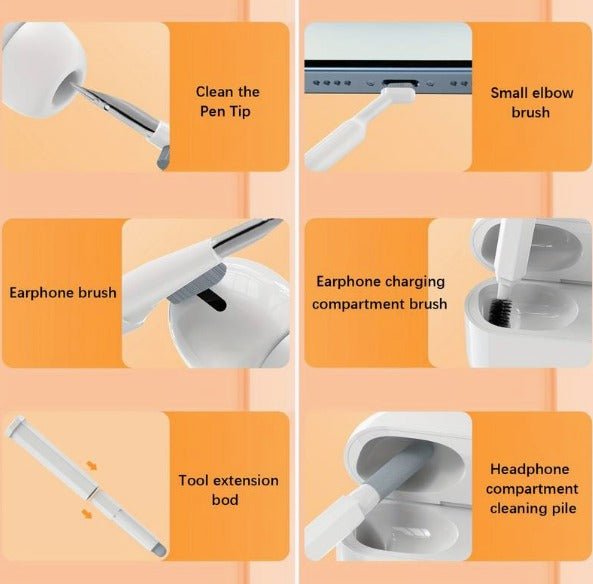 Clean the Pen Tip

Small elbow brush

Earphone brush

Earphone charging compartment brush

Tool extension bod

Headphone compartment cleaning pile