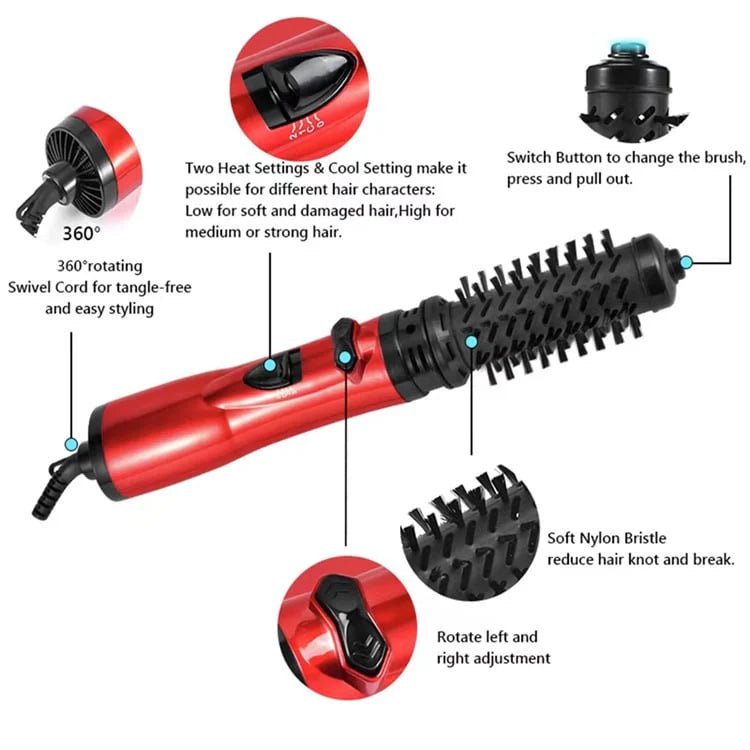 360°

360°rotating Swivel Cord for tangle-free and easy styling

Two Heat Settings & Cool Setting make it possible for different hair characters: Low for soft and damaged hair,High for medium or strong hair.

Switch Button to change the brush, press and pull out.

Soft Nylon Bristle reduce hair knot and break.

Rotate left and right adjustment